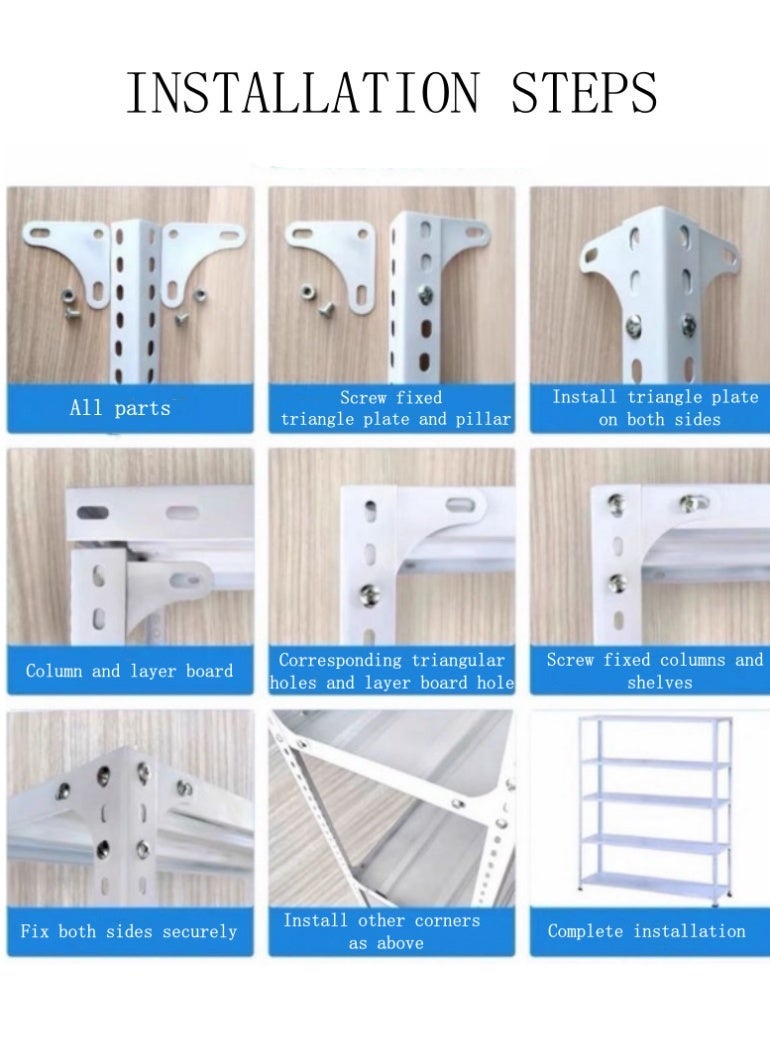 INSTALLATION STEPS

All parts

Screw fixed triangle plate and pillar

Install triangle plate on both sides

Column and layer board

Corresponding triangular holes and layer board hole

Screw fixed columns and shelves

Fix both sides securely

Install other corners as above

Complete installation